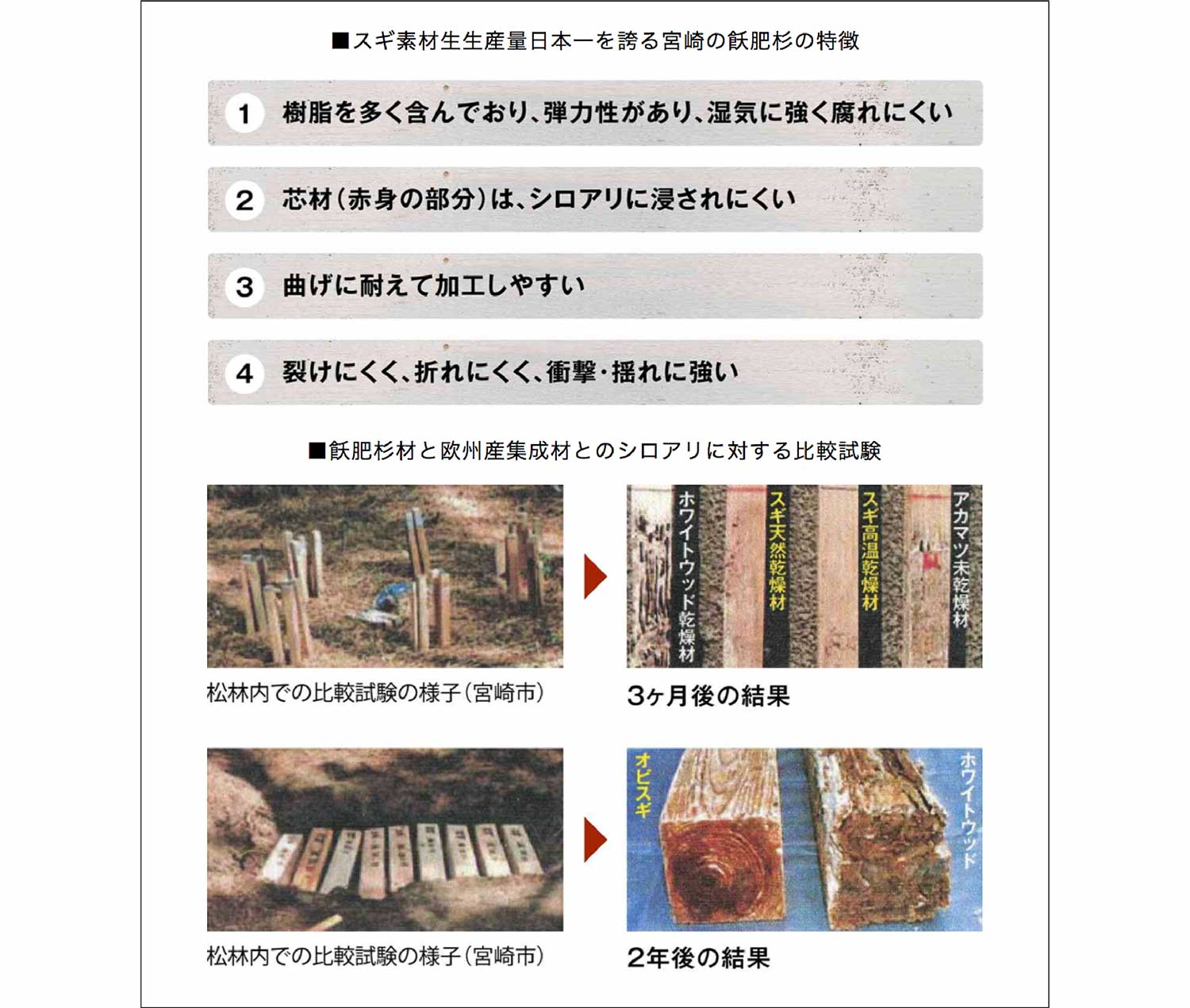 ■スギ素材生生産量日本一を誇る宮崎の飫肥杉の特徴

1 樹脂を多く含んでおり、弾力性があり、湿気に強く腐れにくい

2 芯材(赤身の部分)は、シロアリに浸されにくい

3 曲げに耐えて加工しやすい

4 裂けにくく、折れにくく、衝撃・揺れに強い

■飫肥杉材と欧州産集成材とのシロアリに対する比較試験

松林内での比較試験の様子(宮崎市)

ホワイトウッド乾燥材

スギ天然乾燥材

スギ高温乾燥材

アカマツ未乾燥材

3ヶ月後の結果

松林内での比較試験の様子(宮崎市)

オビスギ

ホワイトウッド

2年後の結果