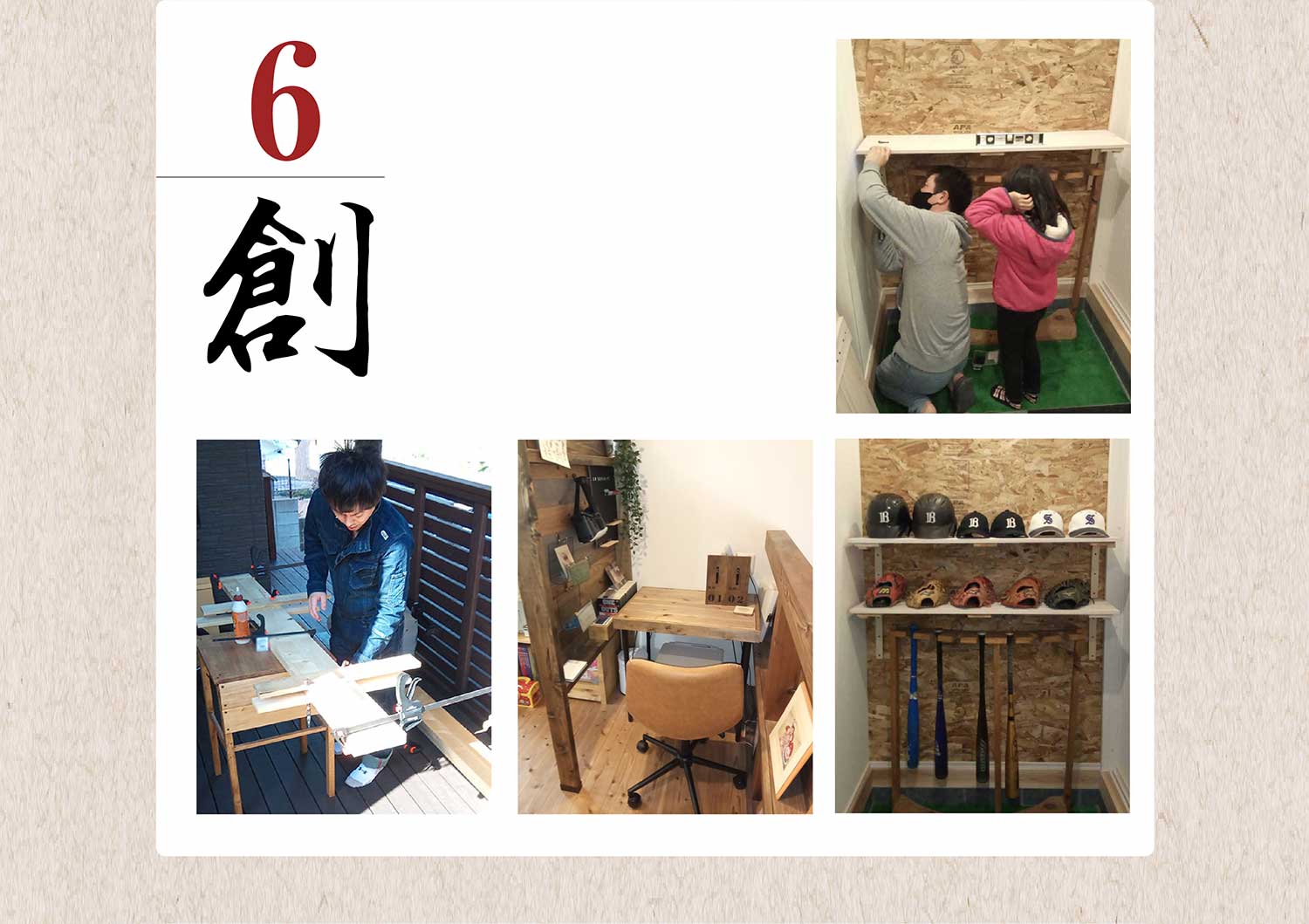 6

創